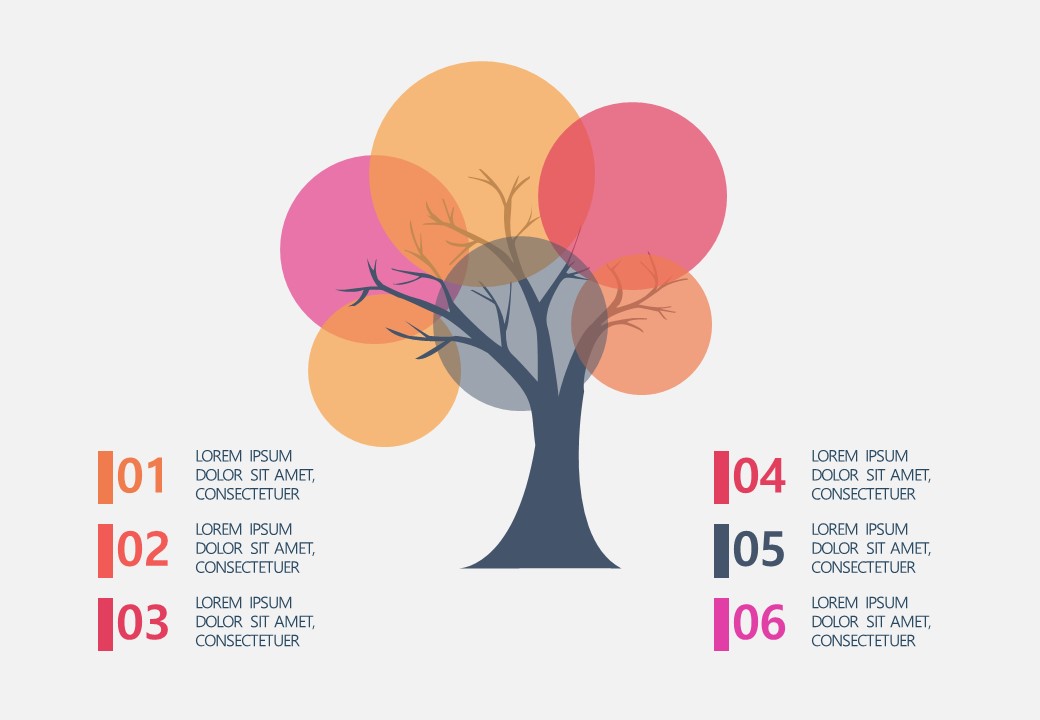 01 LOREM IPSUM DOLOR SIT AMET, CONSECTETUER

02 LOREM IPSUM DOLOR SIT AMET, CONSECTETUER

03 LOREM IPSUM DOLOR SIT AMET, CONSECTETUER

04 LOREM IPSUM DOLOR SIT AMET, CONSECTETUER

05 LOREM IPSUM DOLOR SIT AMET, CONSECTETUER

06 LOREM IPSUM DOLOR SIT AMET, CONSECTETUER